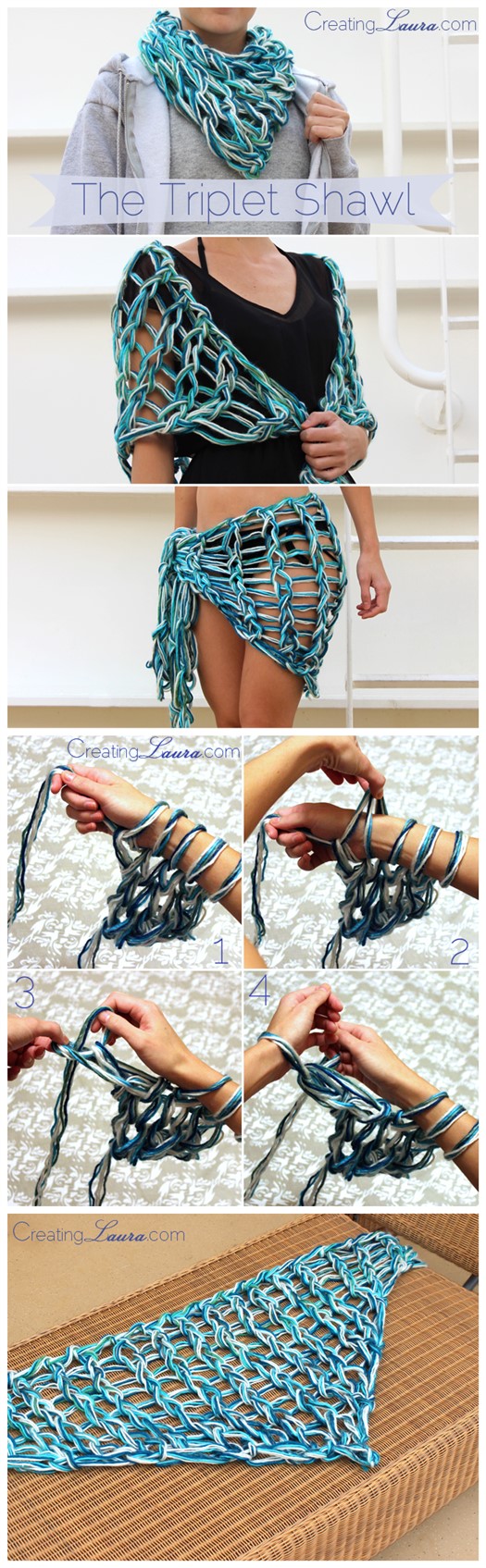 CreatingLaura.com

The Triplet Shawl

CreatingLaura.com

1

2

3

4

CreatingLaura.com