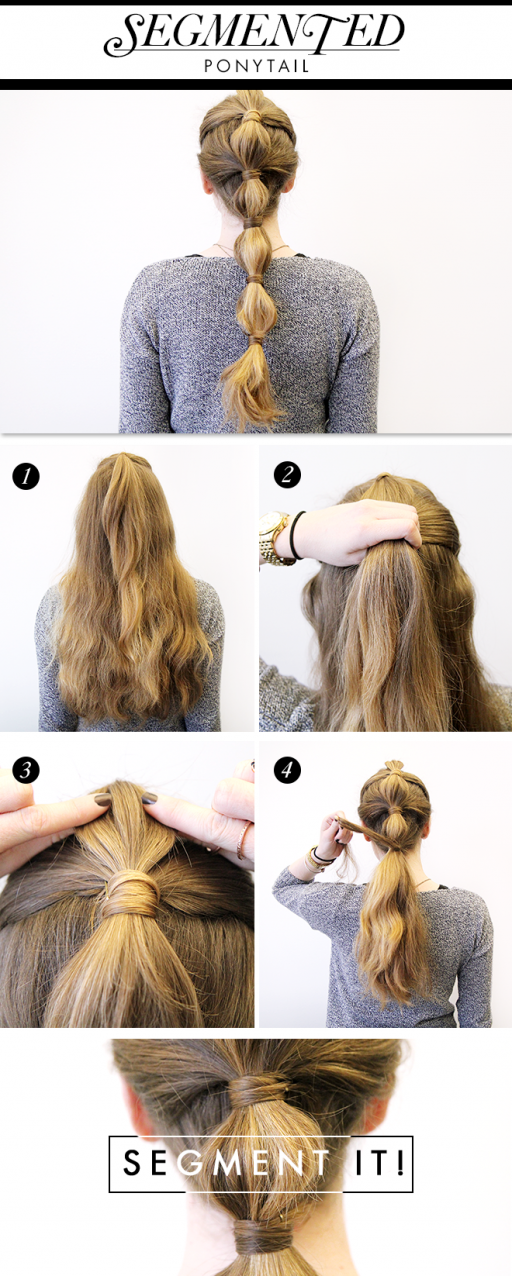 SEGMENTED
PONYTAIL

1

2

3

4

SEGMENT IT!