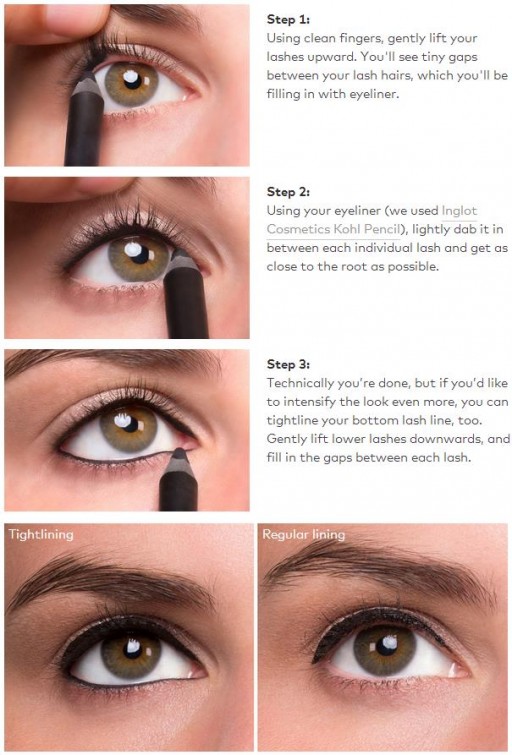 Step 1:
Using clean fingers, gently lift your lashes upward. You'll see tiny gaps between your lash hairs, which you'll be filling in with eyeliner.

Step 2:
Using your eyeliner (we used Inglot Cosmetics Kohl Pencil), lightly dab it in between each individual lash and get as close to the root as possible.

Step 3:
Technically you're done, but if you'd like to intensify the look even more, you can tightline your bottom lash line, too. Gently lift lower lashes downwards, and fill in the gaps between each lash.

Tightlining

Regular lining