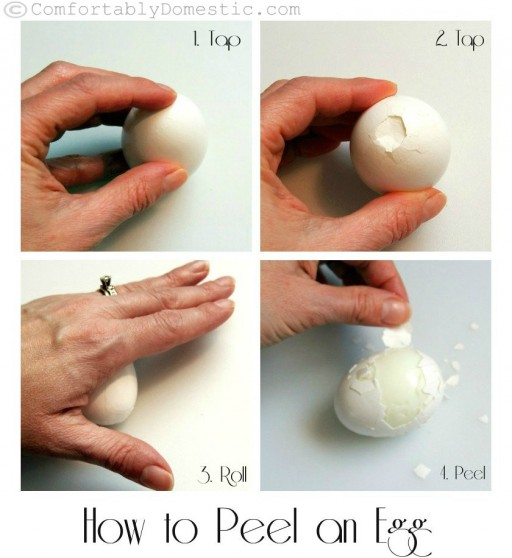 © ComfortablyDomestic.com

1. Tap

2. Tap

3. Roll

4. Peel

How to Peel an Egg