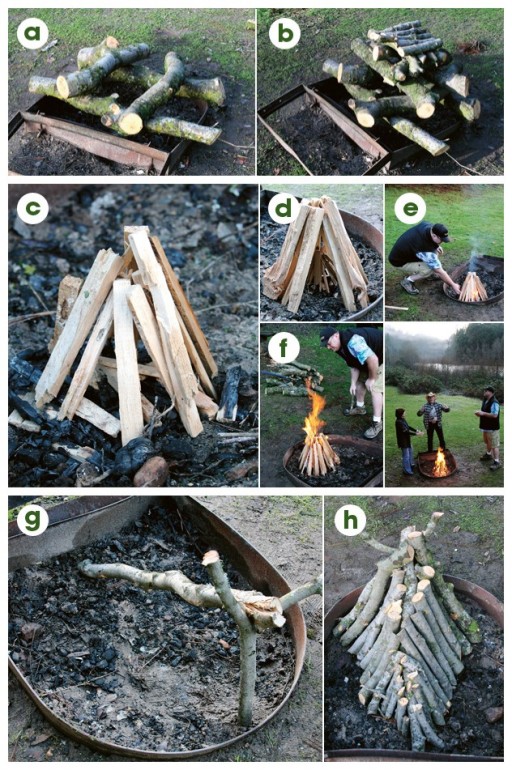 a

b

c

d

e

f

g

h